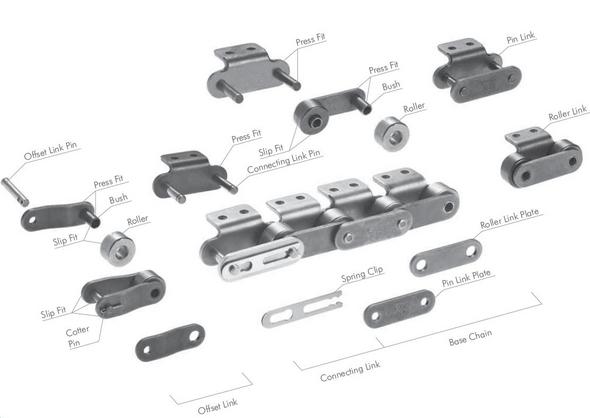 Press Fit
Pin Link
Press Fit
Bush
Roller
Roller Link
Offset Link Pin
Press Fit
Slip Fit
Connecting Link Pin
Press Fit
Bush
Roller
Slip Fit
Roller Link Plate
Spring Clip
Pin Link Plate
Slip Fit
Cotter Pin
Base Chain
Connecting Link
Offset Link